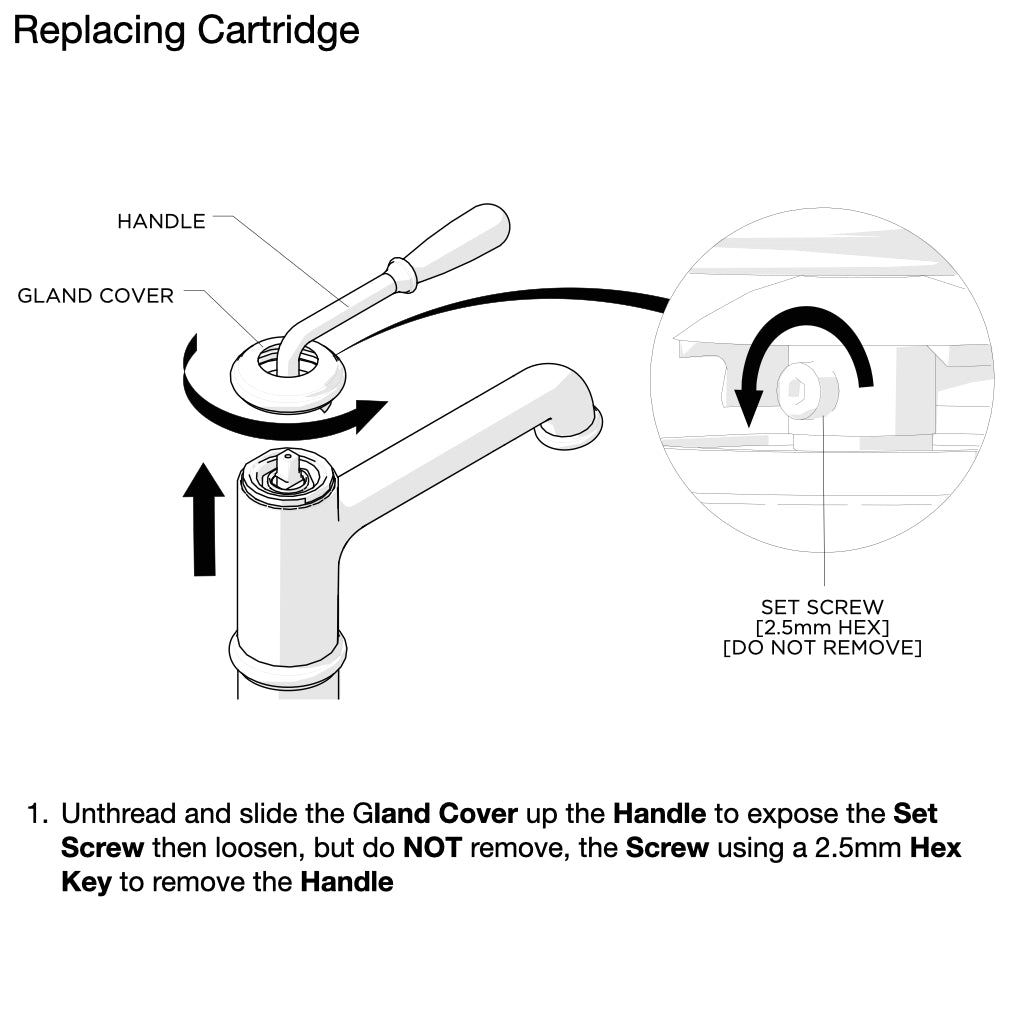 Replacing Cartridge

HANDLE

GLAND COVER

SET SCREW
[2.5mm HEX]
[DO NOT REMOVE]

1. Unthread and slide the Gland Cover up the Handle to expose the Set Screw then loosen, but do NOT remove, the Screw using a 2.5mm Hex Key to remove the Handle