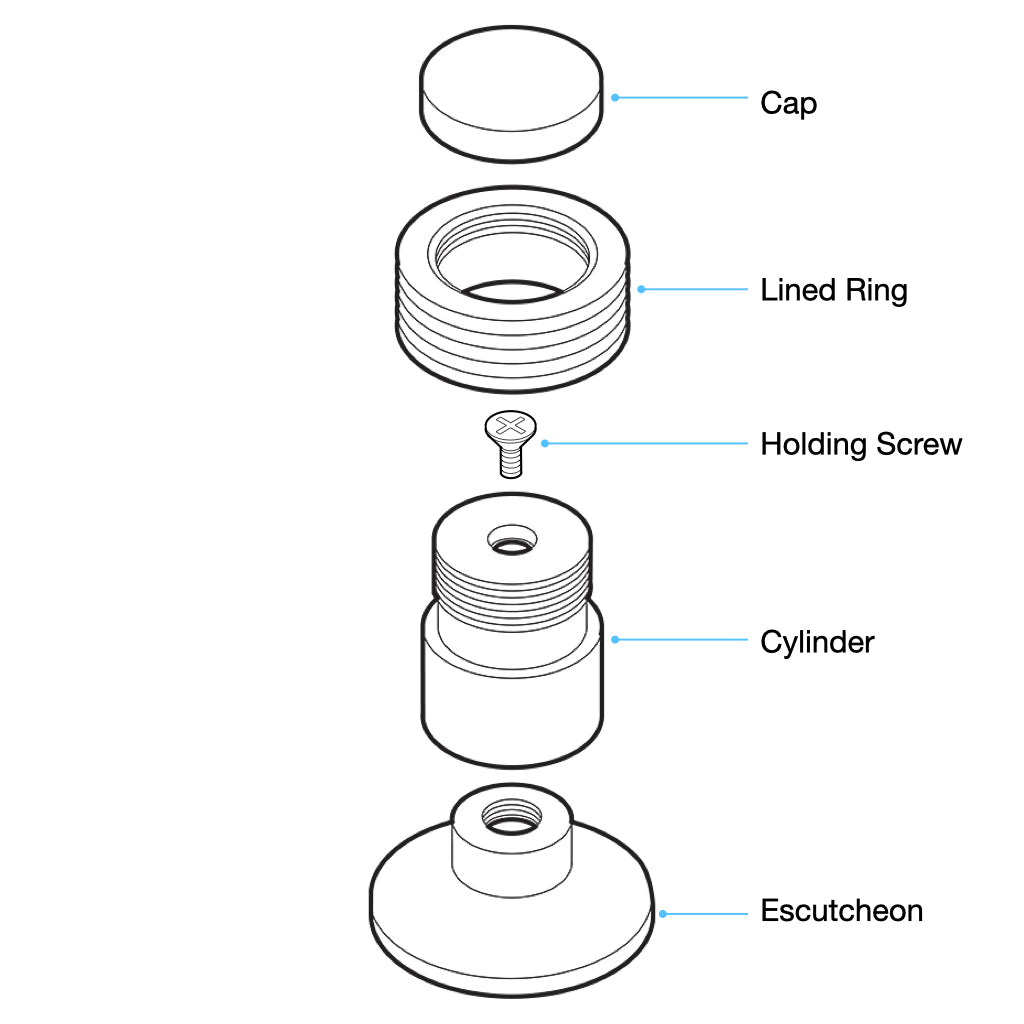 Cap

Lined Ring

Holding Screw

Cylinder

Escutcheon